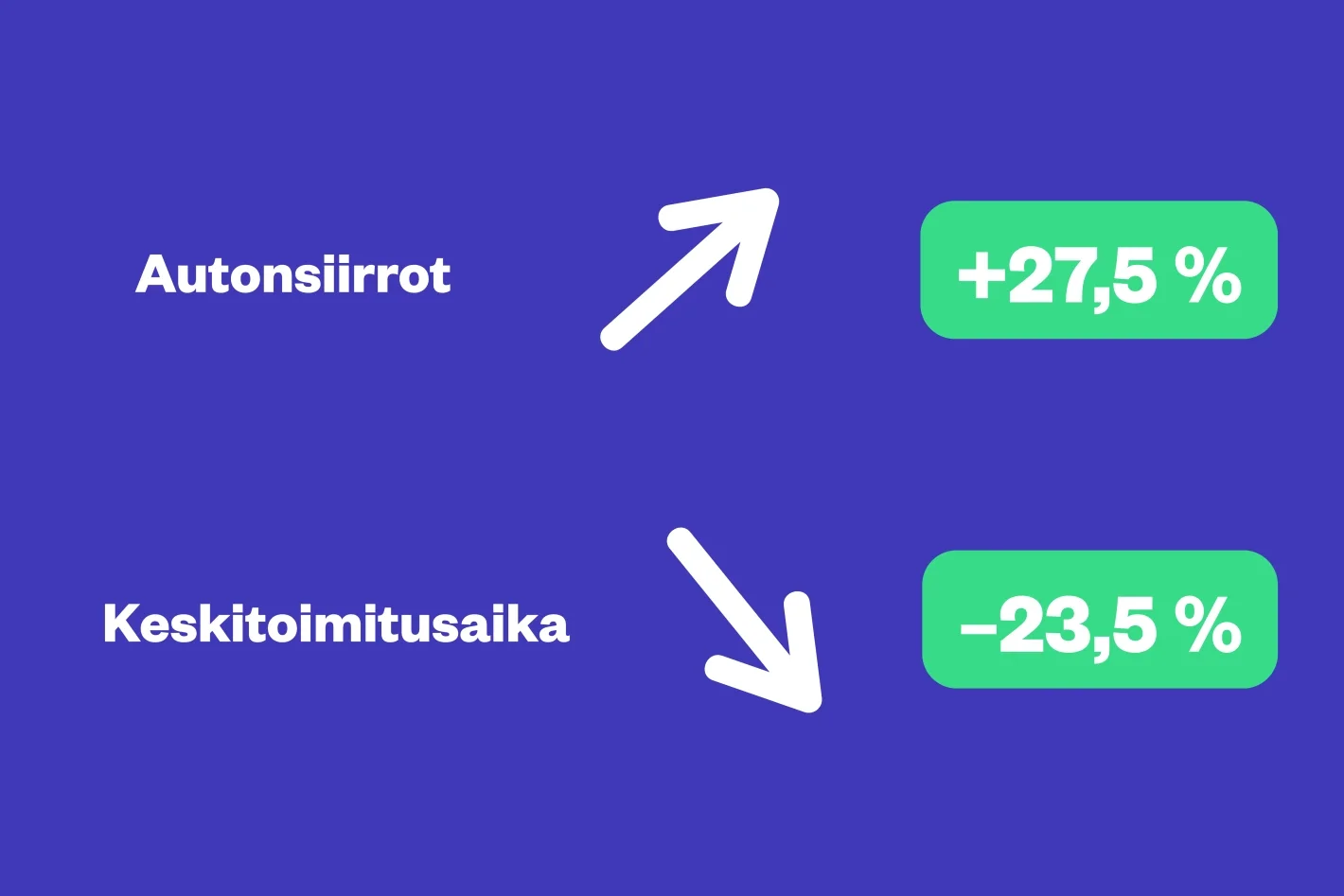 Autonsiirrot

+27,5 %

Keskitoimitusaika

–23,5 %