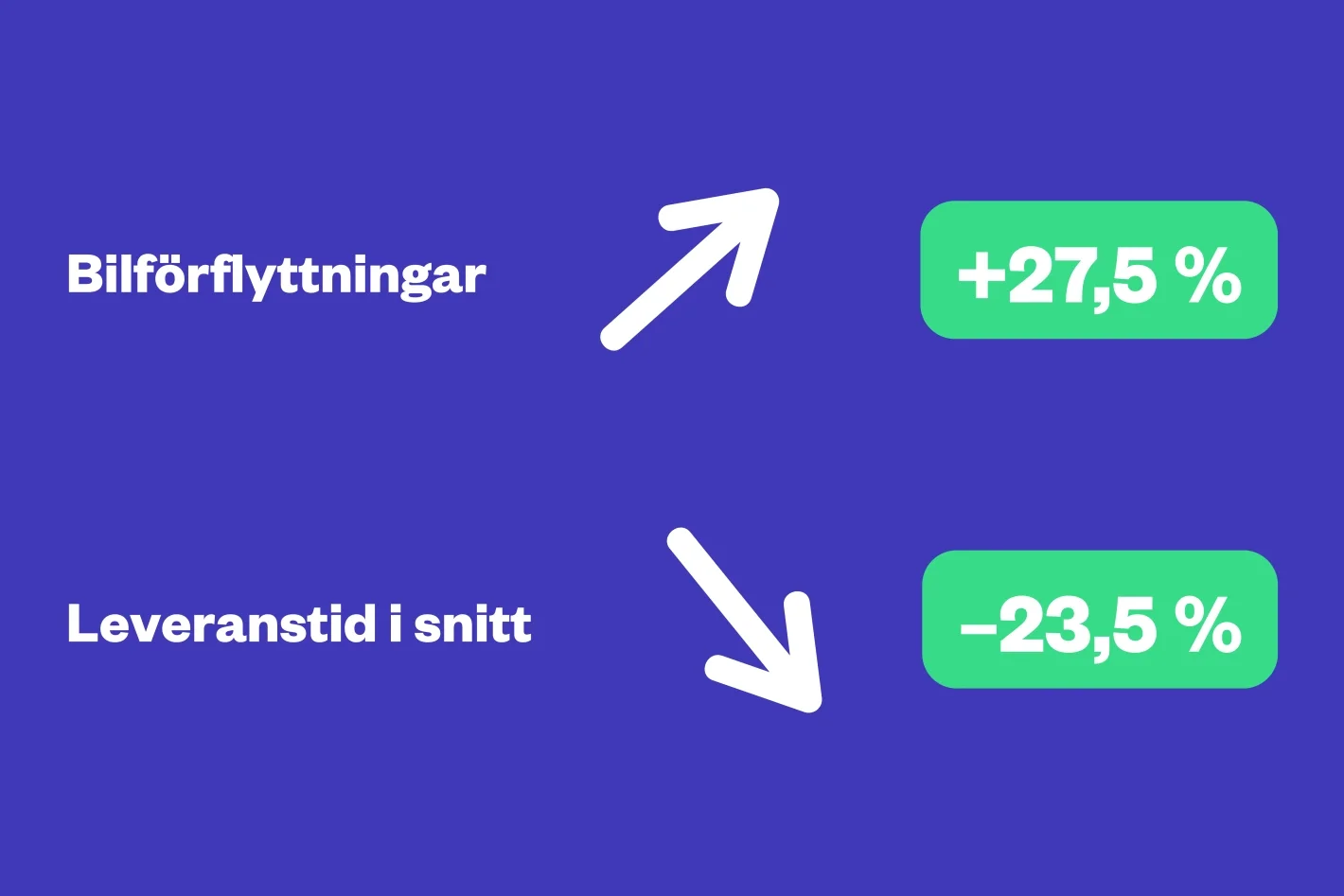 Bilförflyttningar

+27,5 %

Leveranstid i snitt

–23,5 %