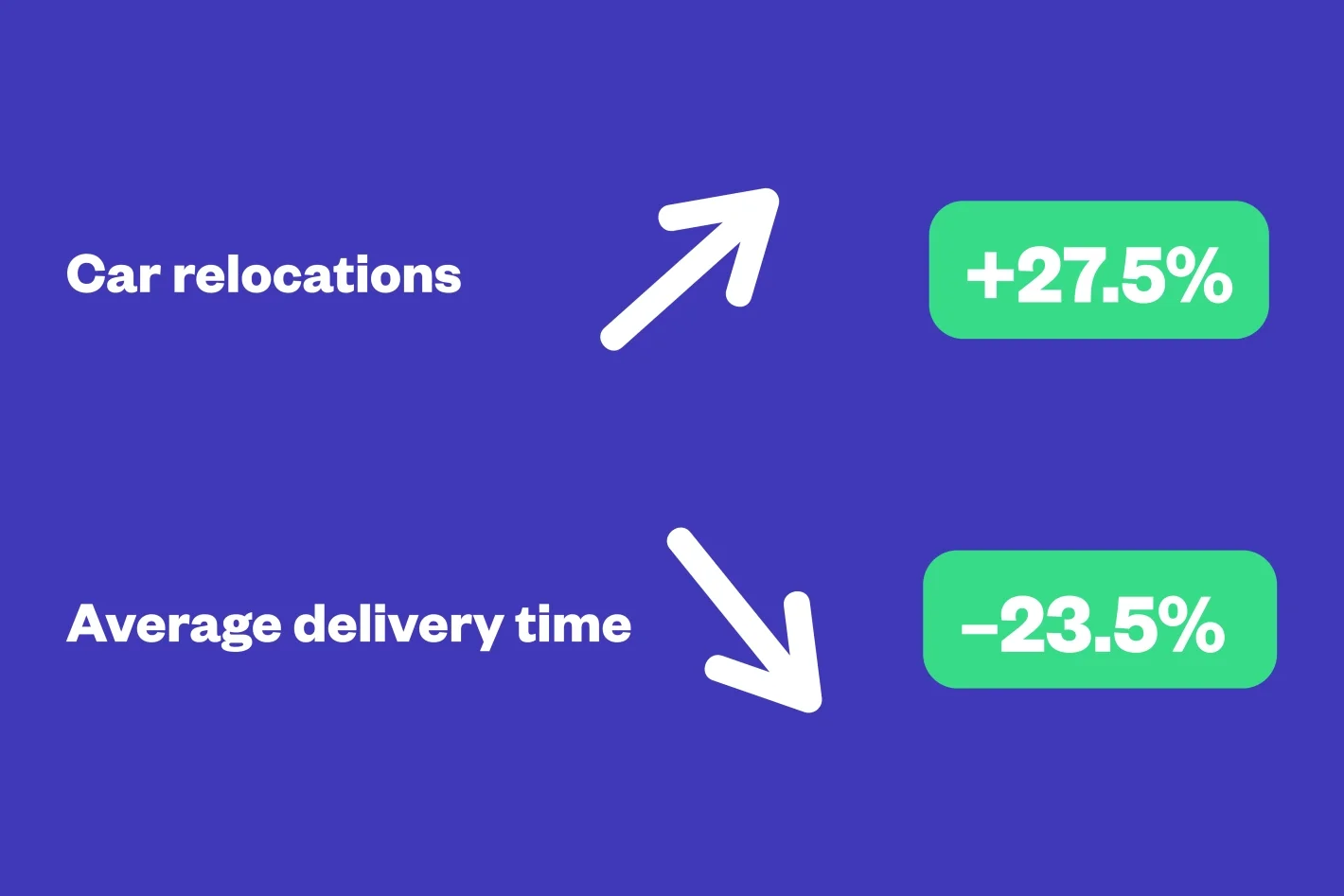 Car relocations

+27.5%

Average delivery time

–23.5%